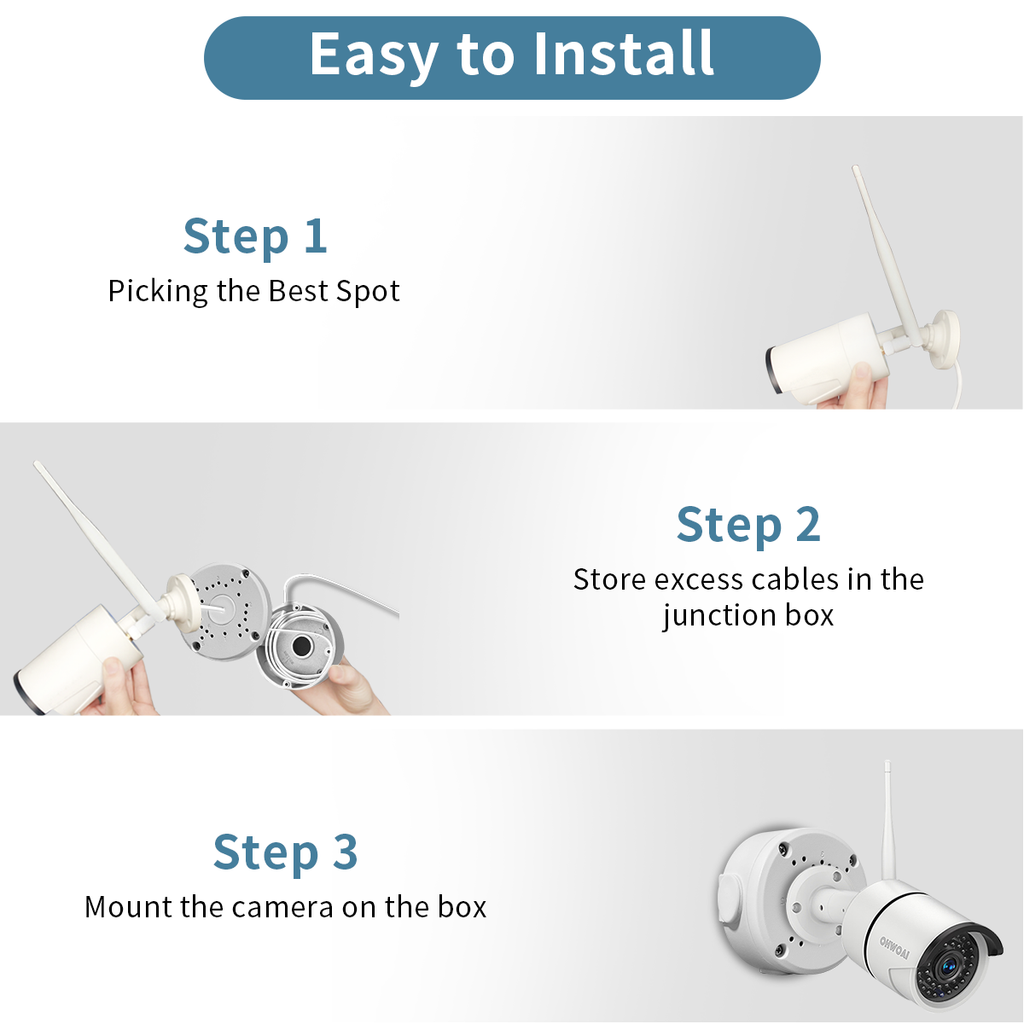 Easy to Install

Step 1
Picking the Best Spot

Step 2
Store excess cables in the junction box

Step 3
Mount the camera on the box

OHWOAI