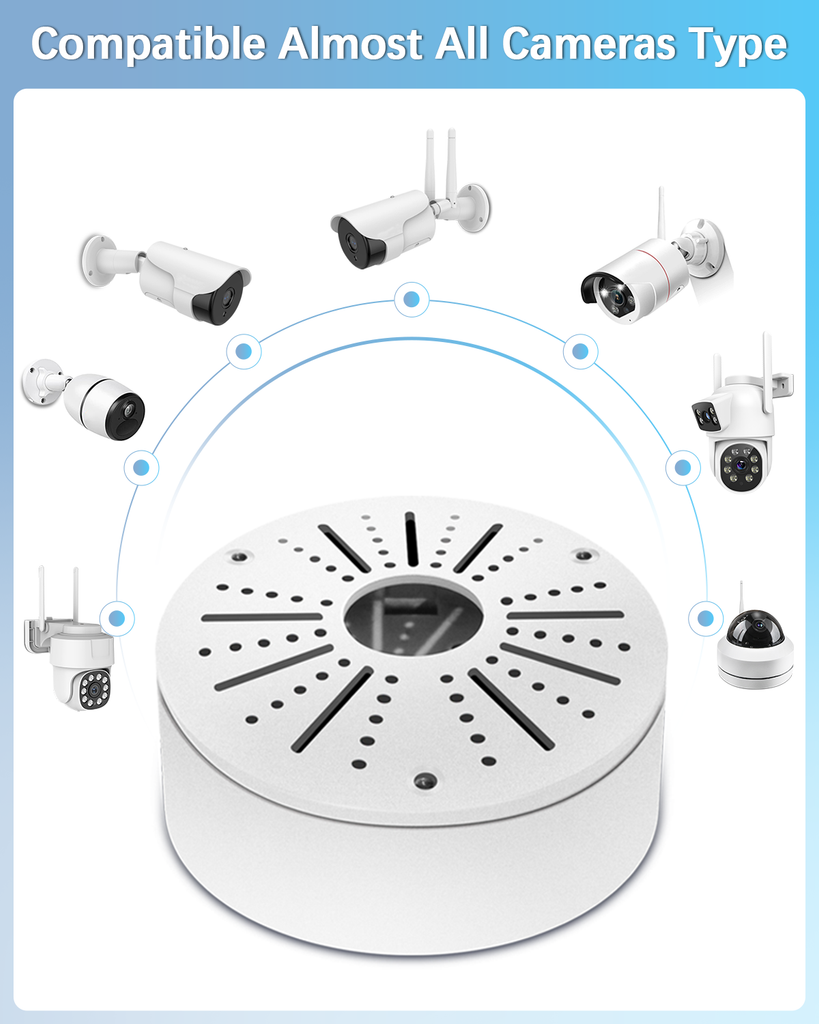 Compatible Almost All Cameras Type