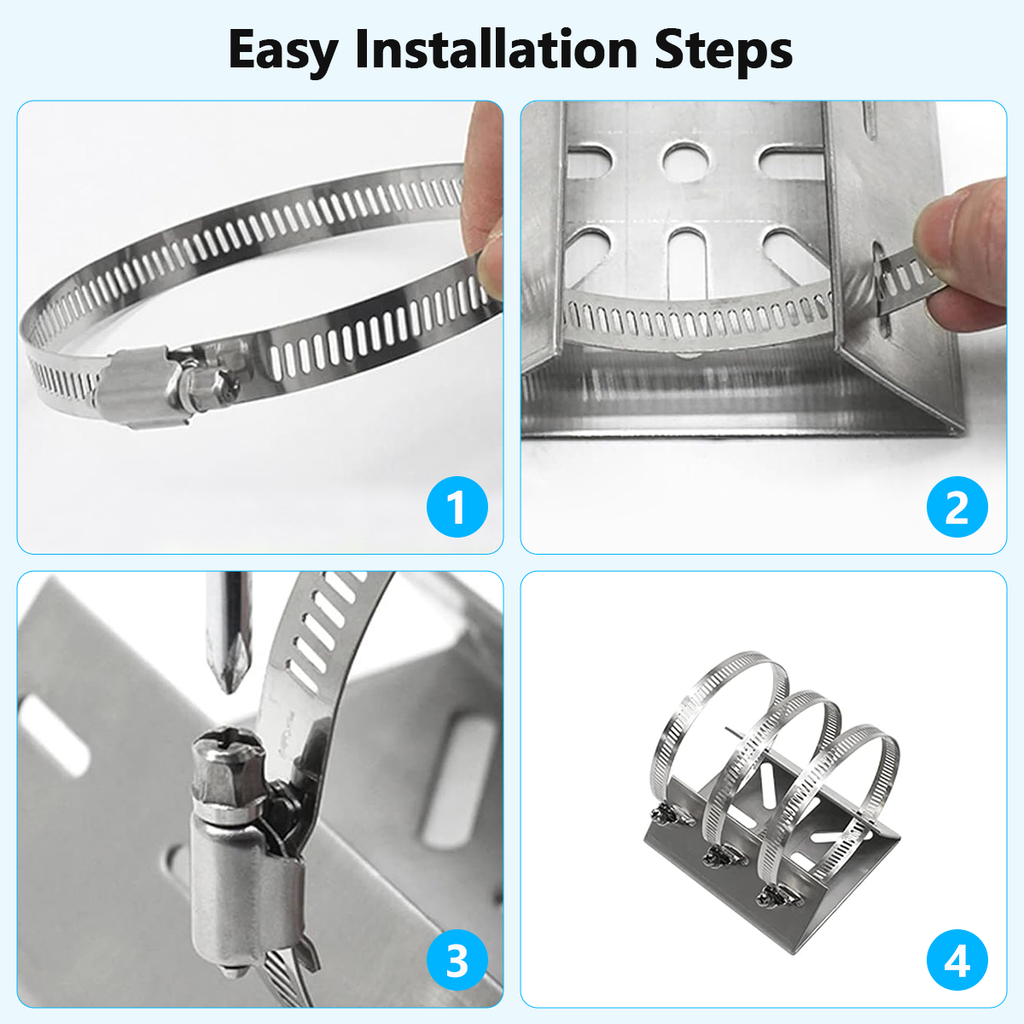 Easy Installation Steps

1

2

3

4