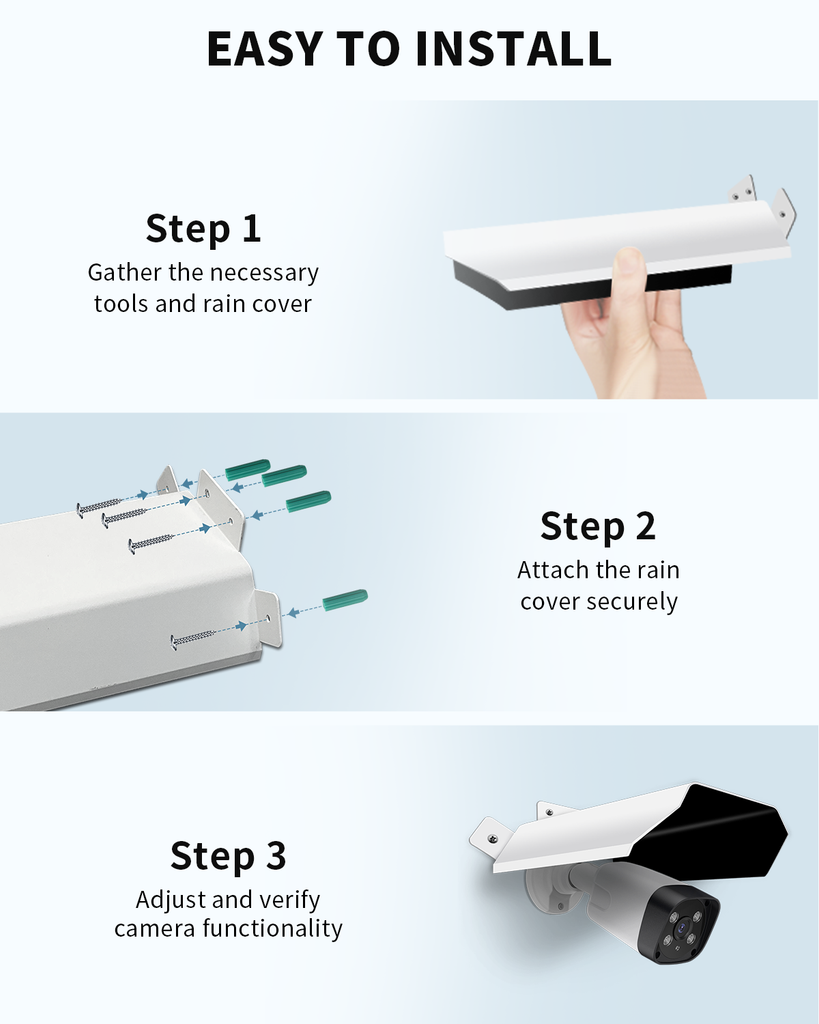 EASY TO INSTALL

Step 1

Gather the necessary tools and rain cover

Step 2

Attach the rain cover securely

Step 3

Adjust and verify camera functionality